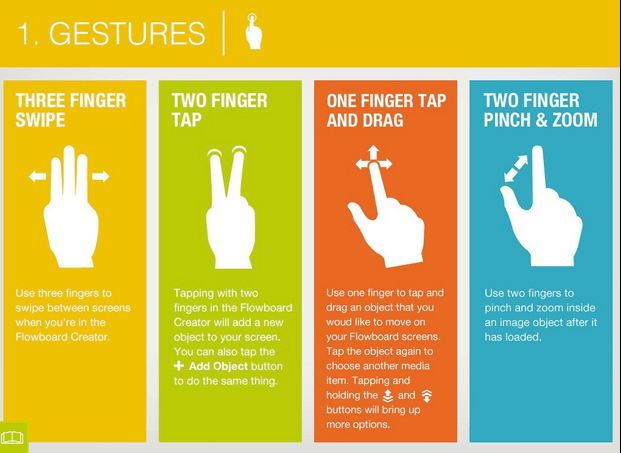 1. GESTURES

THREE FINGER SWIPE

Use three fingers to swipe between screens when you're in the Flowboard Creator.

TWO FINGER TAP

Tapping with two fingers in the Flowboard Creator will add a new object to your screen. You can also tap the + Add Object button to do the same thing.

ONE FINGER TAP AND DRAG

Use one finger to tap and drag an object that you woud like to move on your Flowboard screens. Tap the object again to choose another media item. Tapping and holding the and buttons will bring up more options.

TWO FINGER PINCH & ZOOM

Use two fingers to pinch and zoom inside an image object after it has loaded.